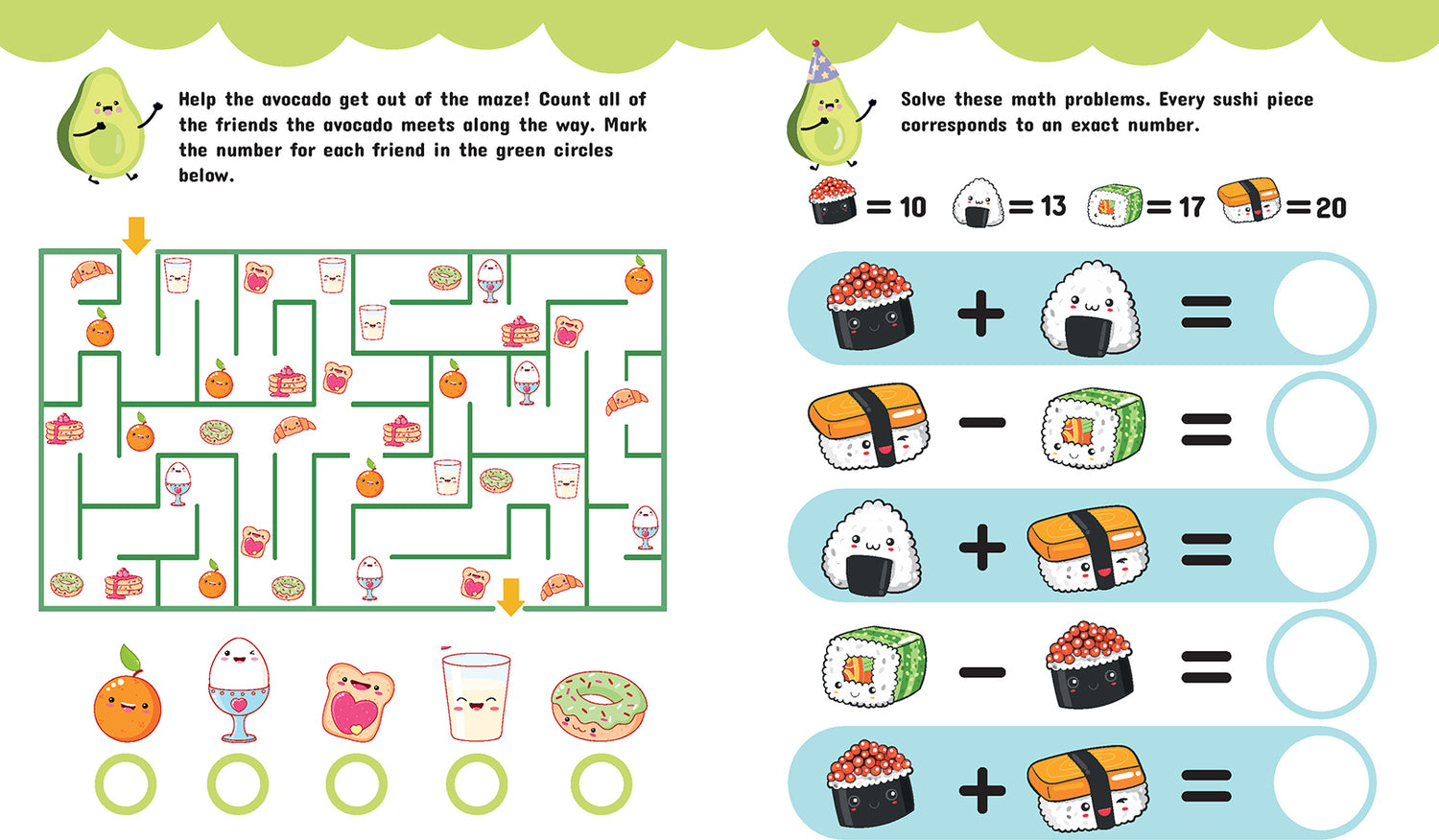 Help the avocado get out of the maze! Count all of the friends the avocado meets along the way. Mark the number for each friend in the green circles below.

Solve these math problems. Every sushi piece corresponds to an exact number.

= 10 = 13 = 17 = 20

+ =

− =

+ =

− =

+ =