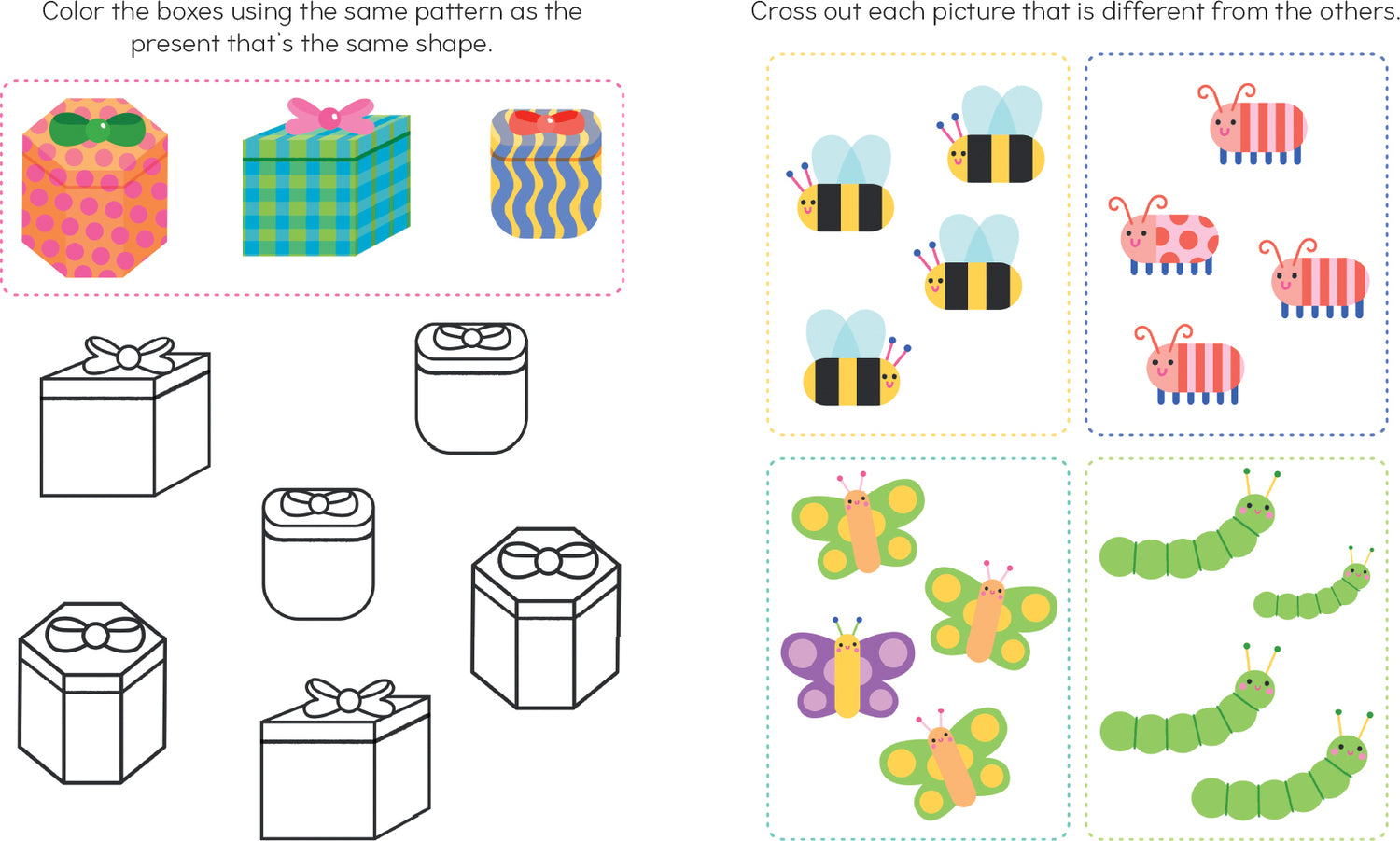 Color the boxes using the same pattern as the present that's the same shape.

Cross out each picture that is different from the others.