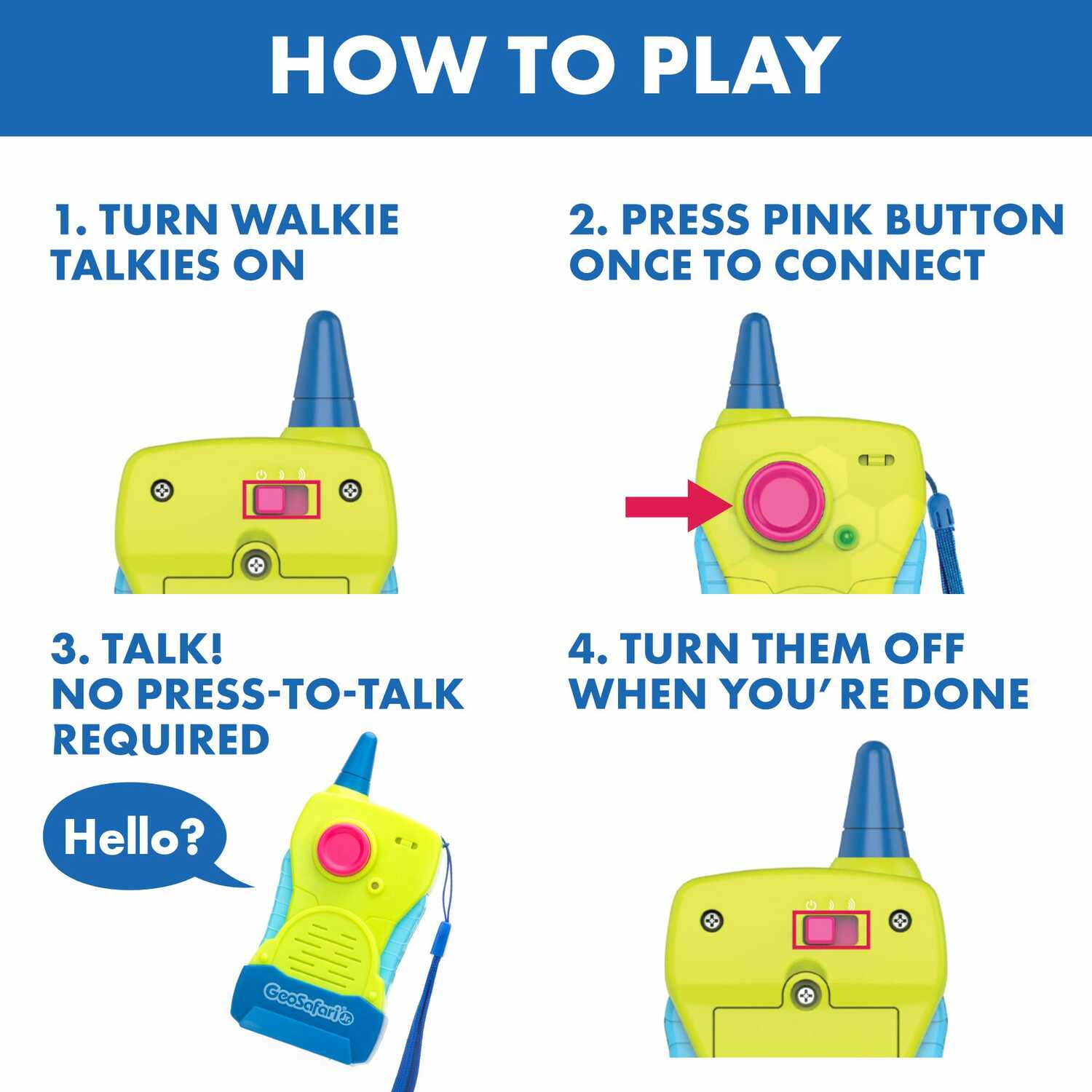 HOW TO PLAY

1. TURN WALKIE TALKIES ON

2. PRESS PINK BUTTON ONCE TO CONNECT

3. TALK! NO PRESS-TO-TALK REQUIRED

Hello?

GeoSafari Jr.

4. TURN THEM OFF WHEN YOU' RE DONE