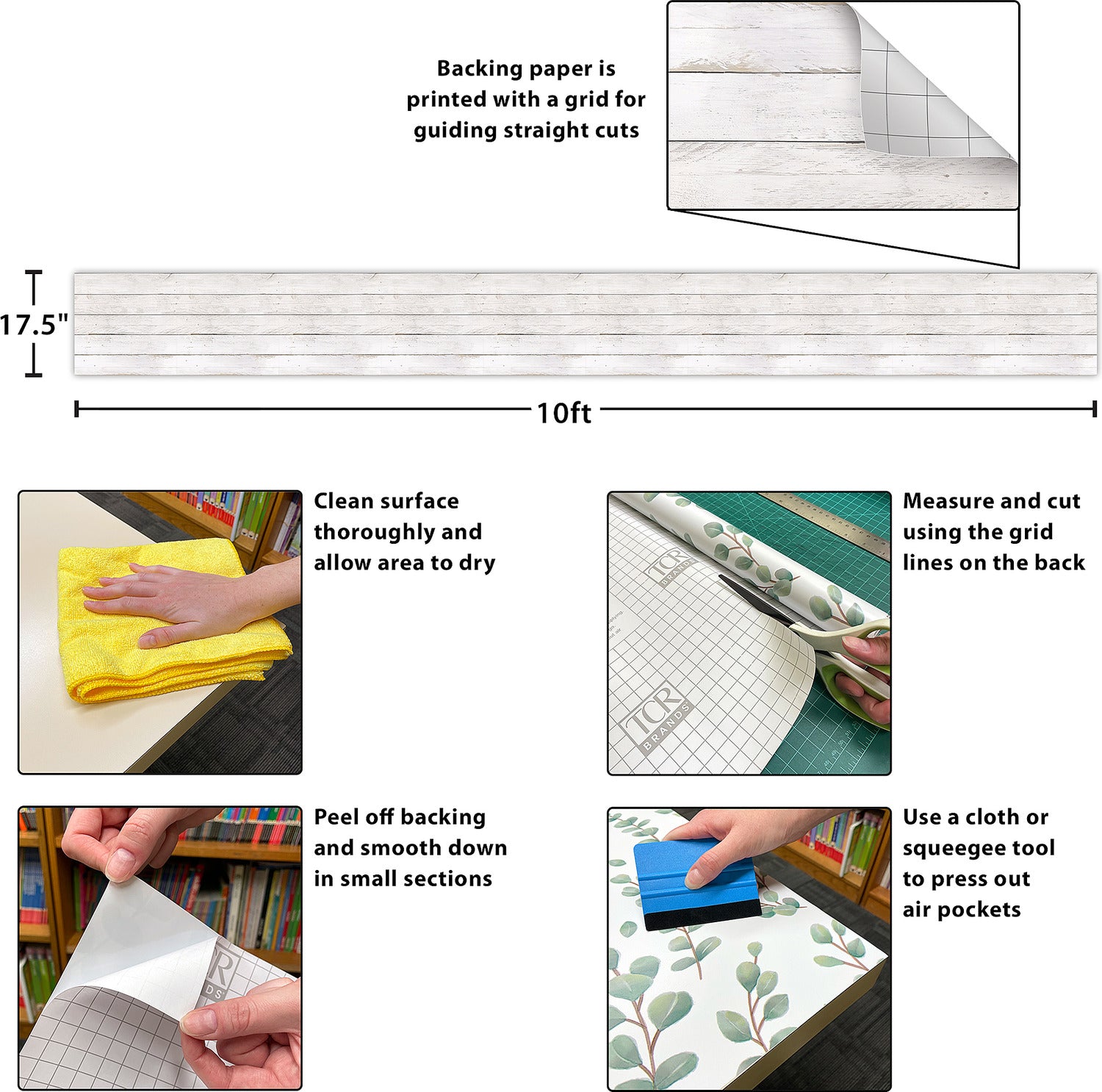 Backing paper is printed with a grid for guiding straight cuts

17.5"

10ft

Clean surface thoroughly and allow area to dry

Measure and cut using the grid lines on the back

TCR BRANDS

TCR BRANDS

Peel off backing and smooth down in small sections

Use a cloth or squeegee tool to press out air pockets