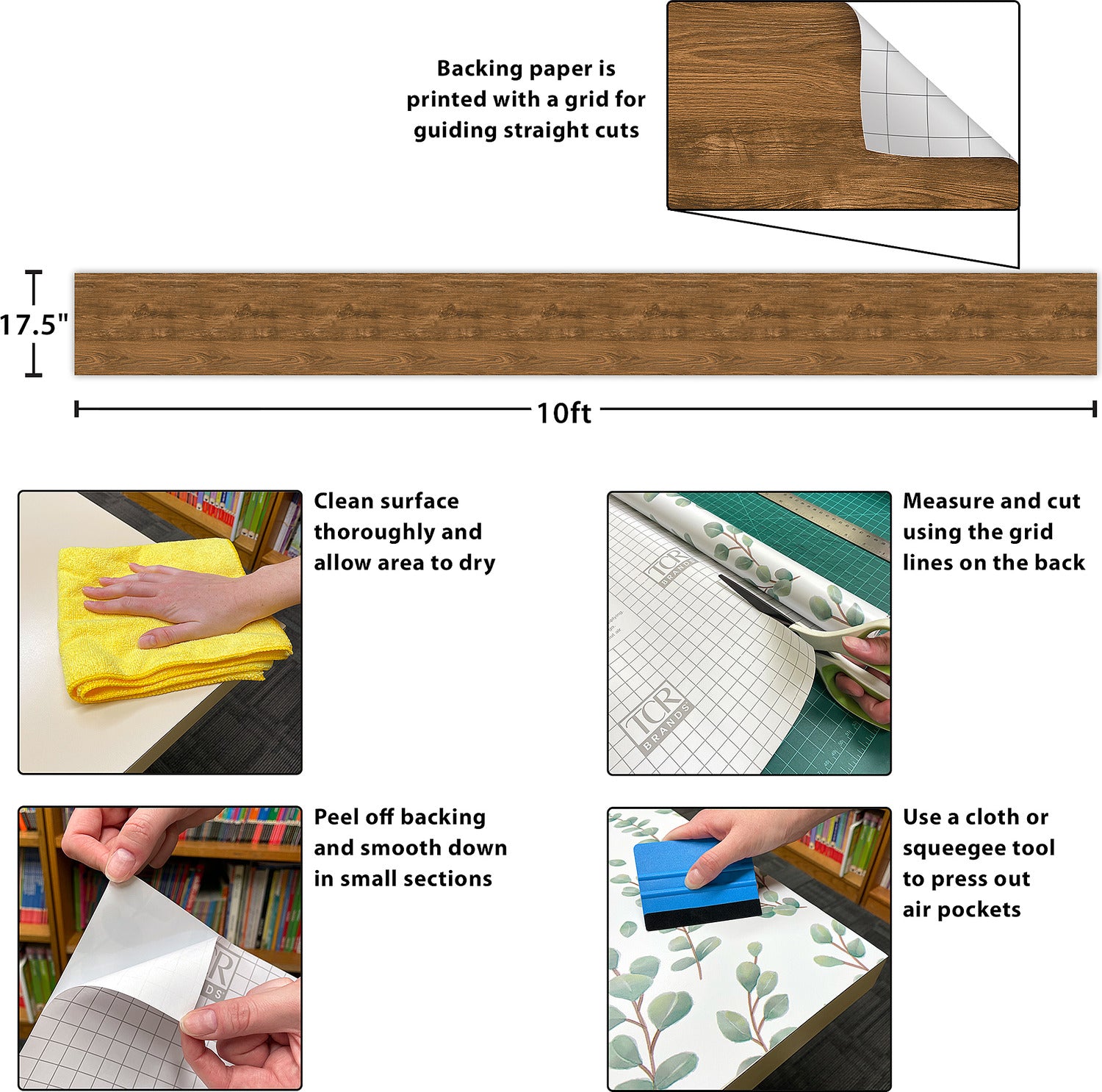 Backing paper is printed with a grid for guiding straight cuts

17.5"

10ft

Clean surface thoroughly and allow area to dry

Measure and cut using the grid lines on the back

TCR BRANDS

TCR BRANDS

Peel off backing and smooth down in small sections

Use a cloth or squeegee tool to press out air pockets