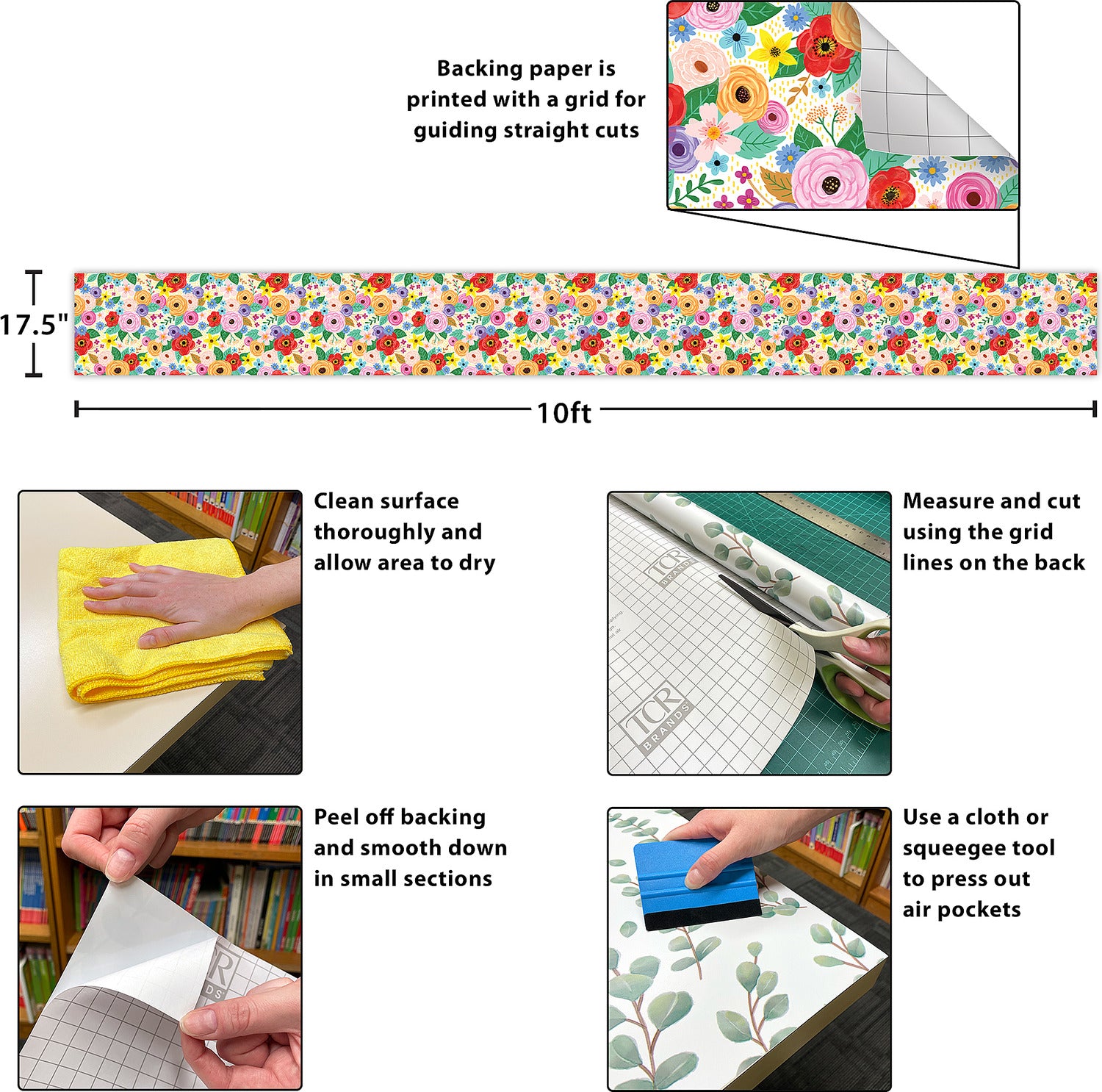 Backing paper is printed with a grid for guiding straight cuts

17.5"

10ft

Clean surface thoroughly and allow area to dry

Measure and cut using the grid lines on the back

TCR BRANDS

TCR BRANDS

Peel off backing and smooth down in small sections

Use a cloth or squeegee tool to press out air pockets