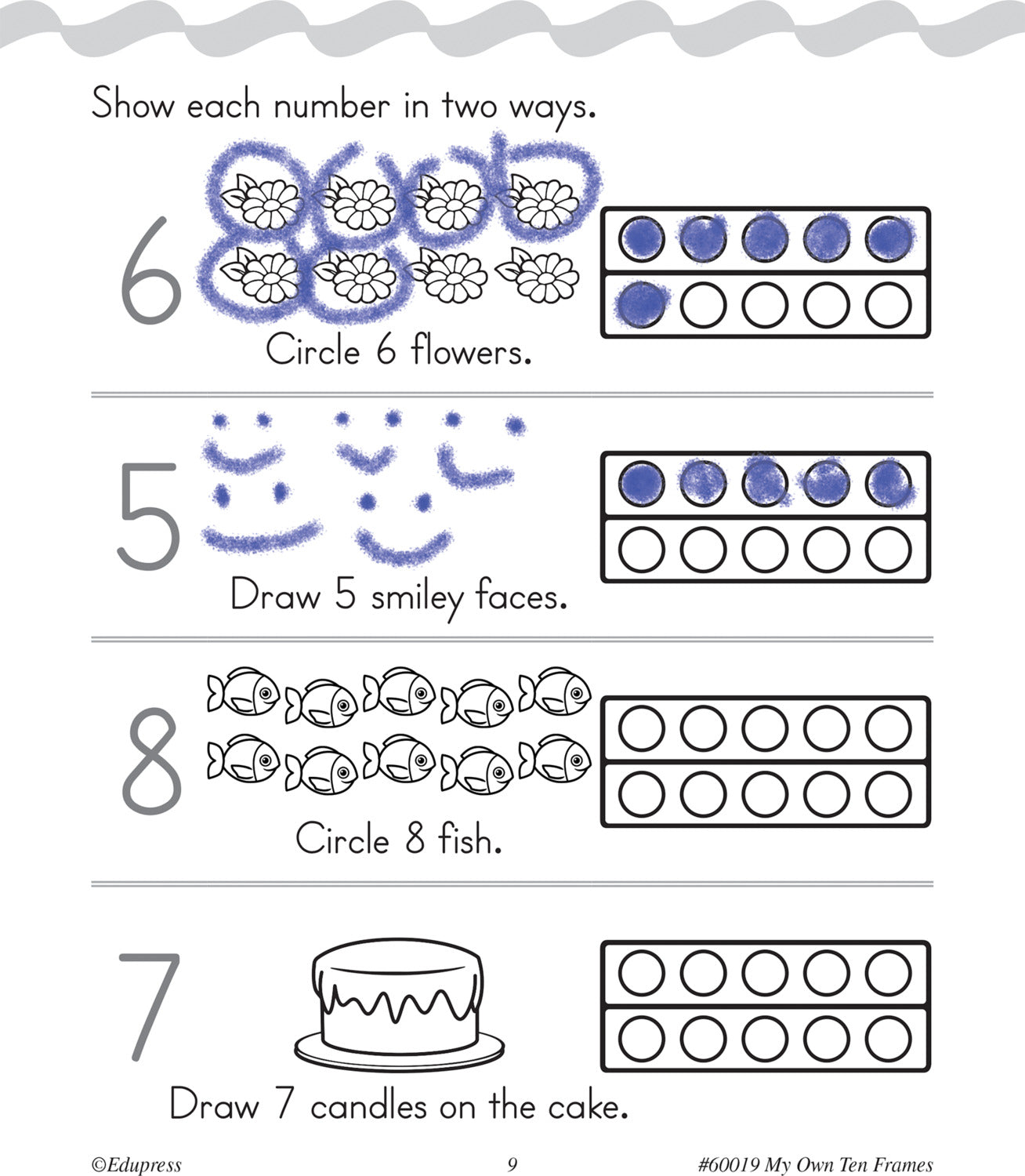 Show each number in two ways.

6

Circle 6 flowers.

5

Draw 5 smiley faces.

8

Circle 8 fish.

7

Draw 7 candles on the cake.

©Edupress 9 #60019 My Own Ten Frames